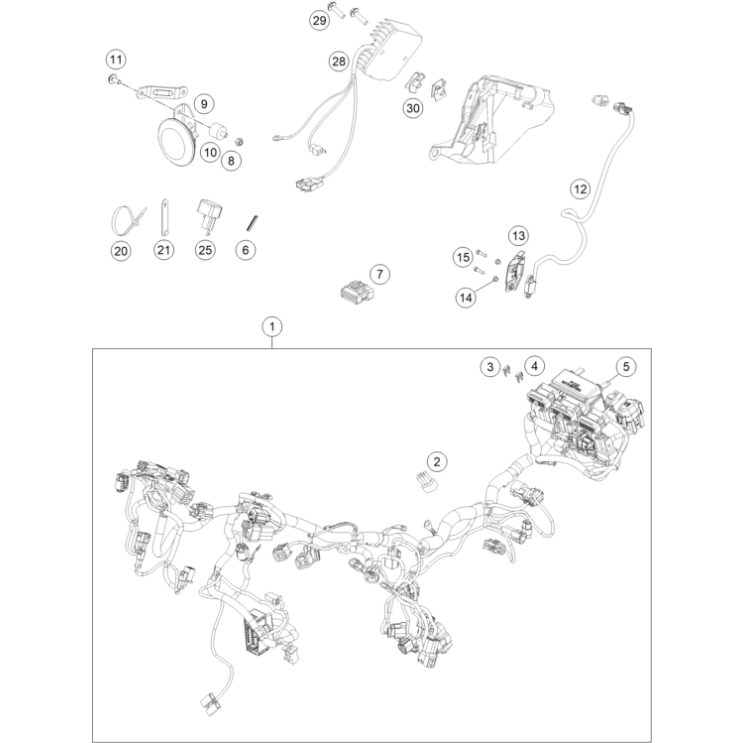 29
28
11
9
30
10
8
12
20
21
25
6
13
15
7
14
1
3
4
5
2