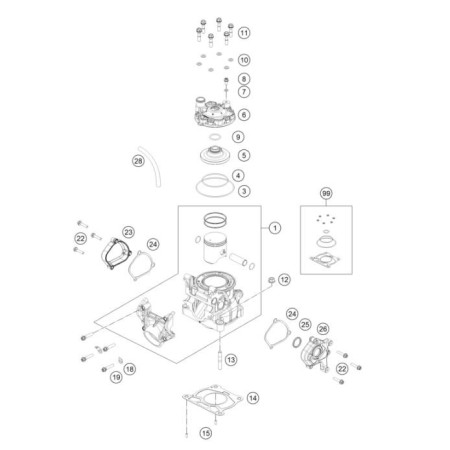 11
10
8
7
6
9
5
28
4
3
99
1
23
22
24
12
24
25
26
22
13
18
19
14
15