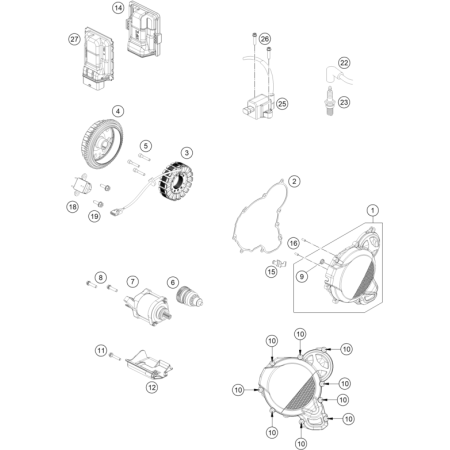 14
27
26
22
25
23
4
5
3
18
19
2
1
16
15
9
8
7
6
11
12
10
10
10
10
10
10
10
10
10