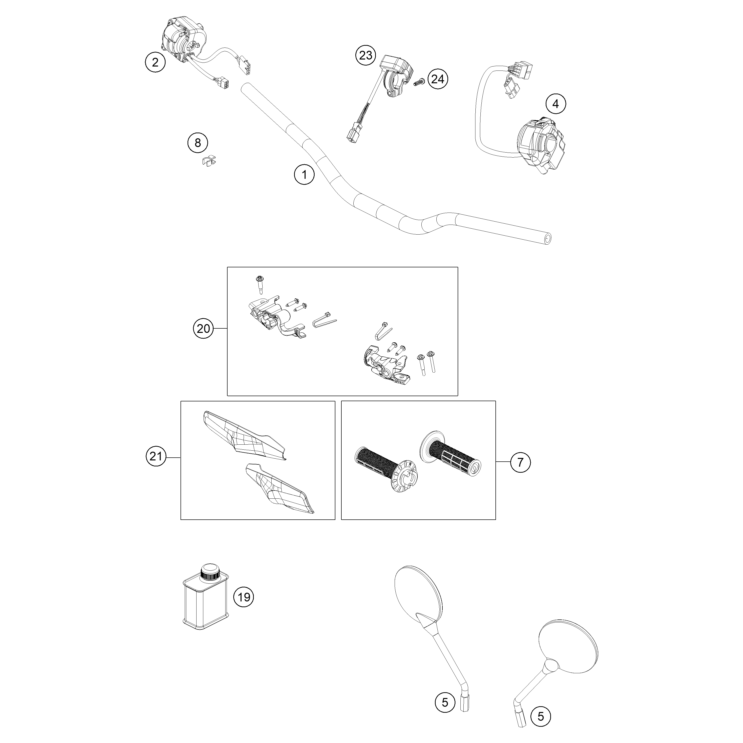 2
23
24
4
8
1
20
21
7
19
5
5