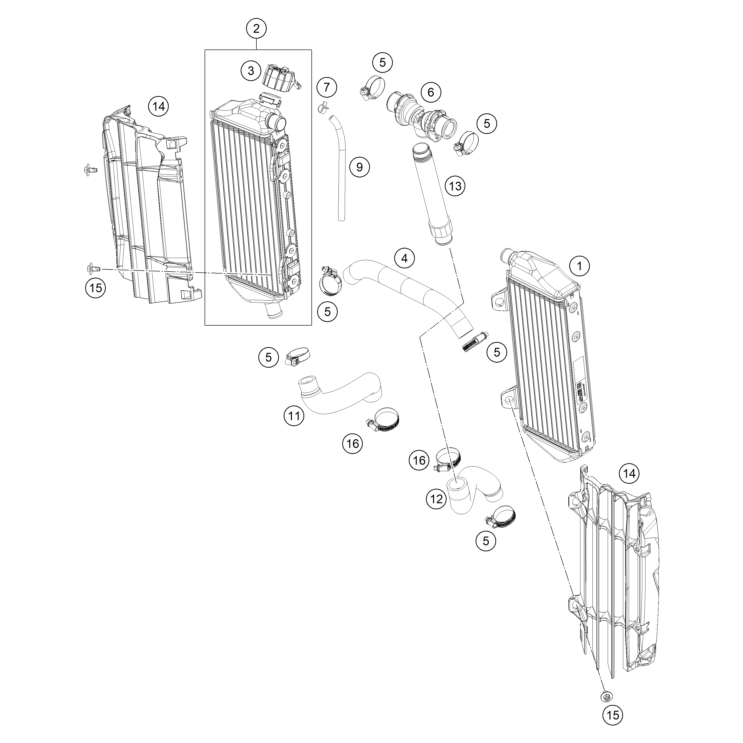 2
3
5
7
6
14
5
9
13
4
1
15
5
5
5
11
16
16
12
14
5
15