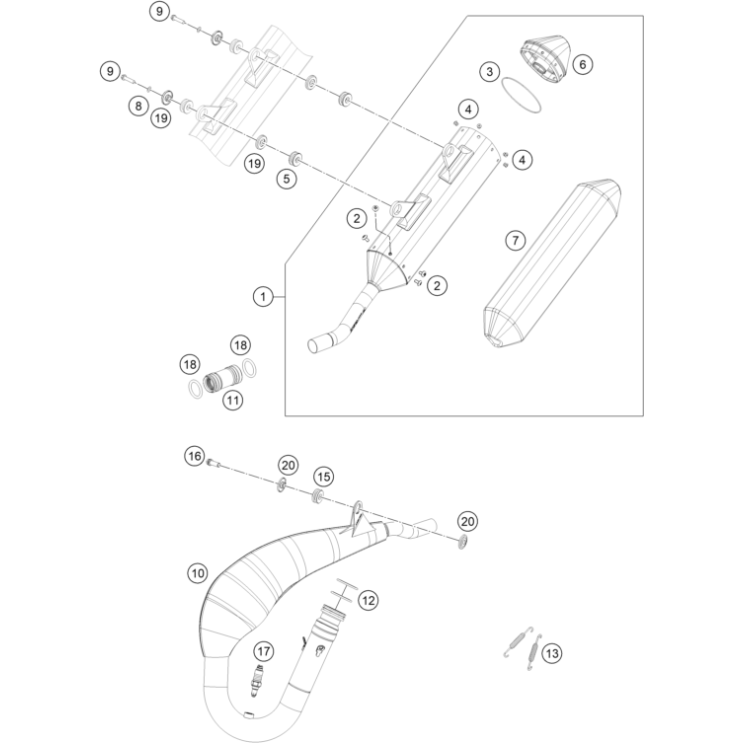 9
9
8
19
19
5
3
6
4
4
2
2
7
1
18
18
11
16
20
15
20
10
12
17
13