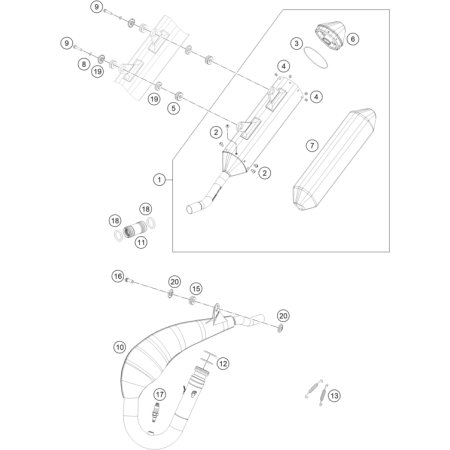 9
9
8
19
19
5
3
6
4
4
2
2
7
1
18
18
11
16
20
15
20
10
12
17
13