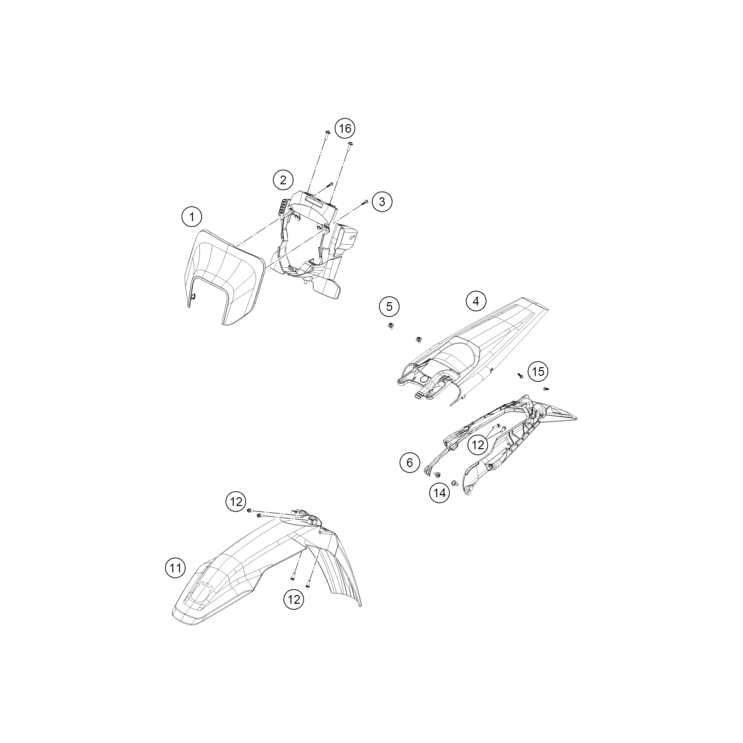 16
2
3
1
5
4
15
12
6
14
12
11
12