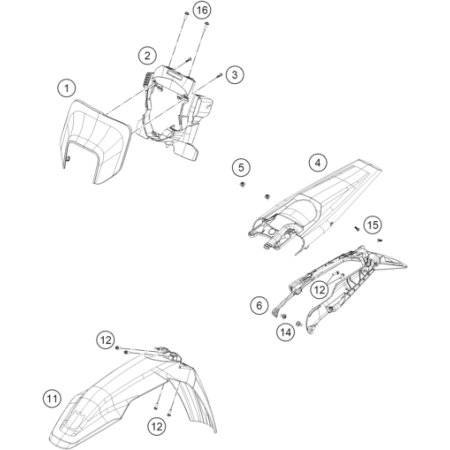 16
2
3
1
5
4
15
12
6
14
12
11
12