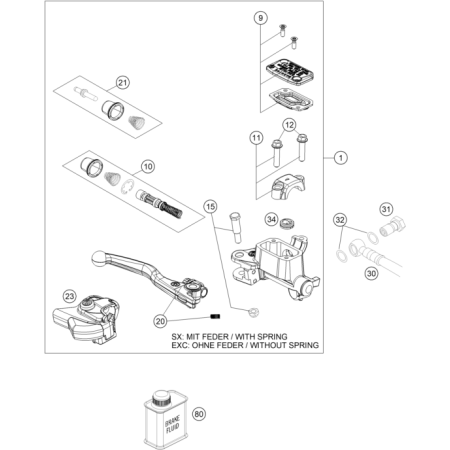 9

21

12

11

1

10

15

34

31

32

30

23

20

SX: MIT FEDER / WITH SPRING
EXC: OHNE FEDER / WITHOUT SPRING

BRAKE FLUID

80