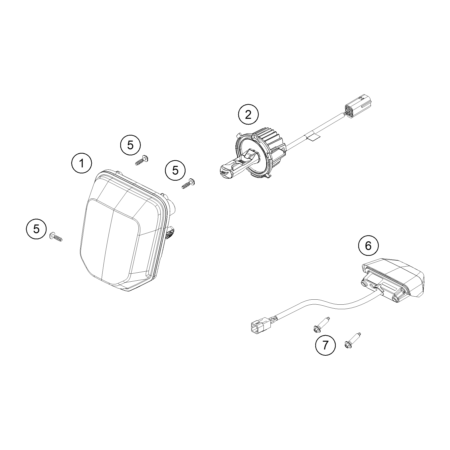 2
5
1
5
5
6
7