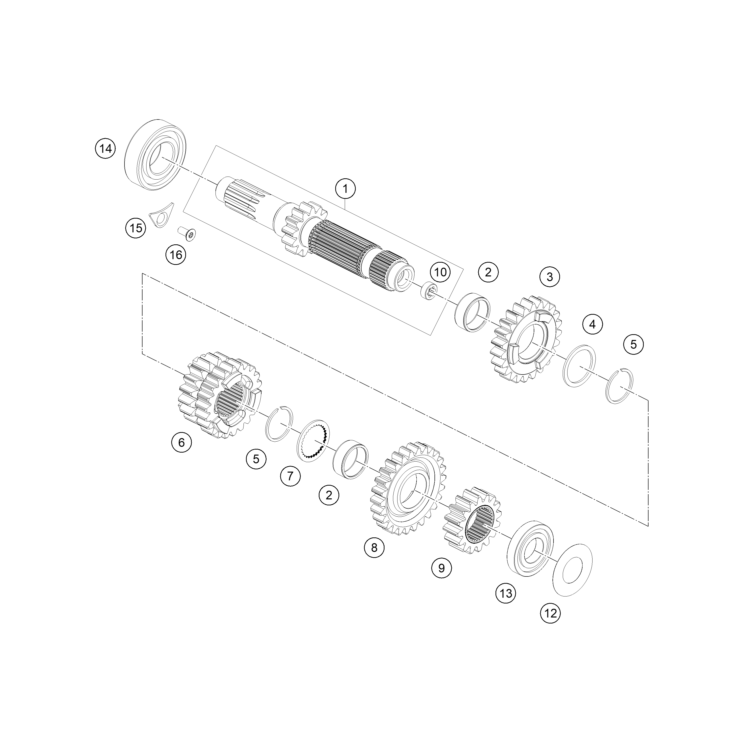 14
1
15
16
10
2
3
4
5
6
5
7
2
8
9
13
12