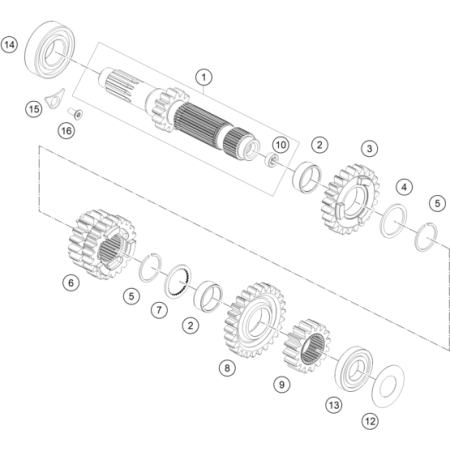 14
1
15
16
10
2
3
4
5
6
5
7
2
8
9
13
12