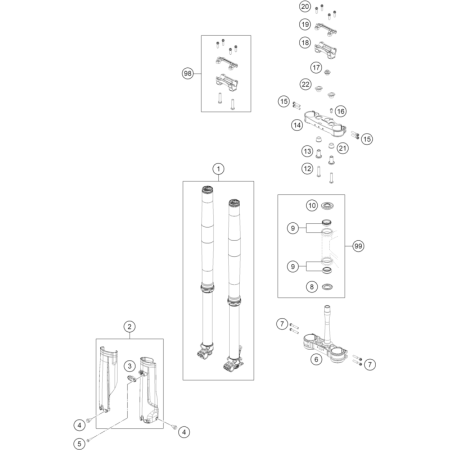 20
19
18
98
17
22
15
16
14
15
13
21
12
1
10
9
99
9
8
7
6
7
2
3
4
4
5