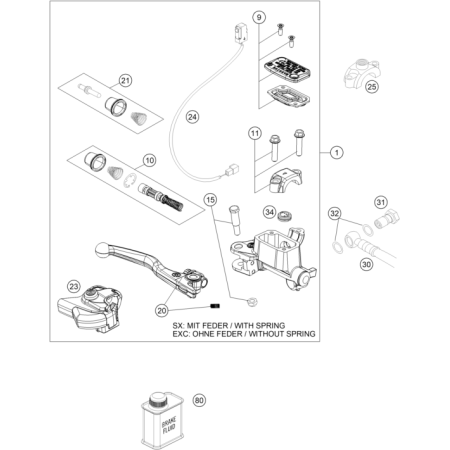 9

21

25

24

11

1

10

15

34

31

32

30

23

20

SX: MIT FEDER / WITH SPRING
EXC: OHNE FEDER / WITHOUT SPRING

80

BRAKE FLUID