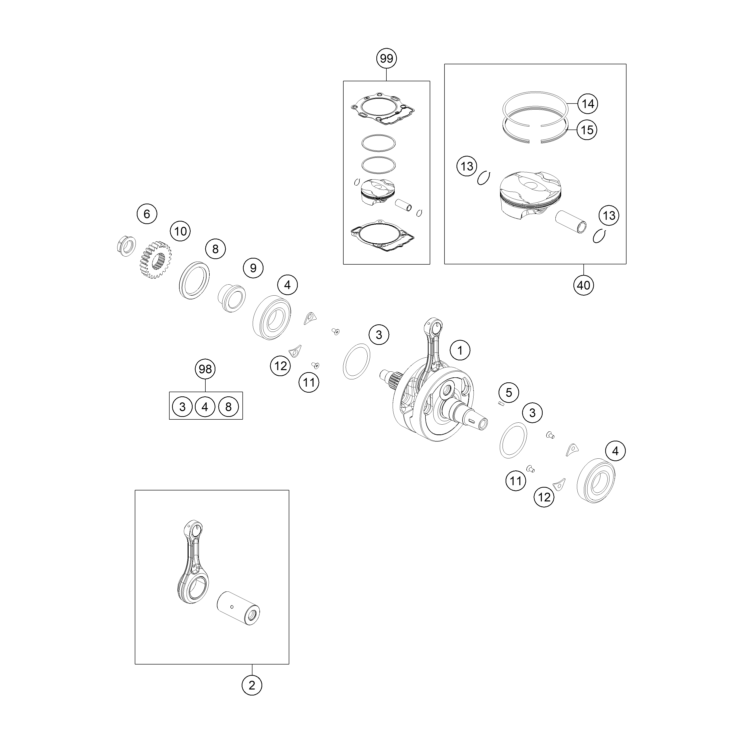 99
14
15
13
13
40
6
10
8
9
4
3
1
12
11
98
3 4 8
5
3
4
11
12
2