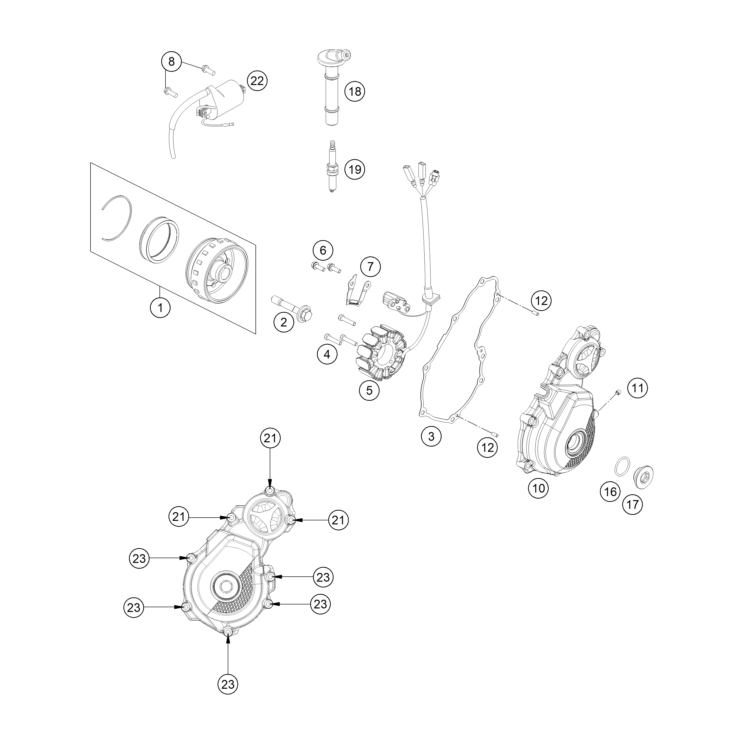 8
22
18
19
1
6
7
2
4
5
12
3
12
11
10
16
17
21
21
21
23
23
23
23
23