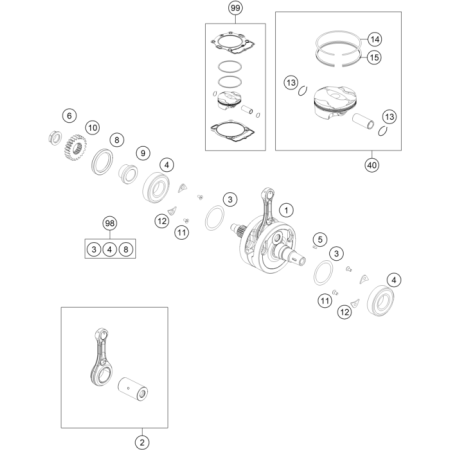 99

14

15

13

13

40

6

10

8

9

4

3

1

12

11

98

3 4 8

5

3

4

11

12

2