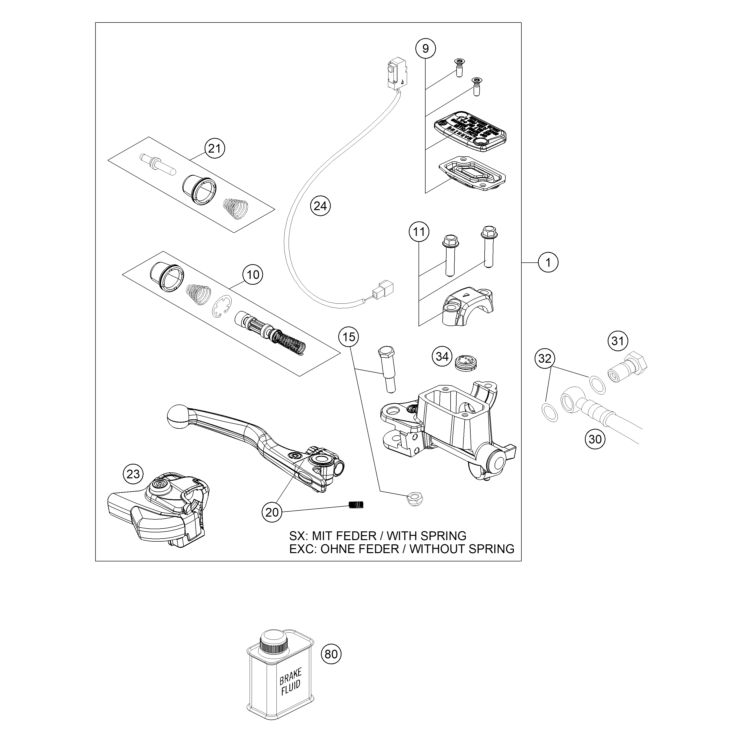 9

21

24

11

1

10

15

34

31

32

30

23

20

SX: MIT FEDER / WITH SPRING
EXC: OHNE FEDER / WITHOUT SPRING

80

BRAKE FLUID