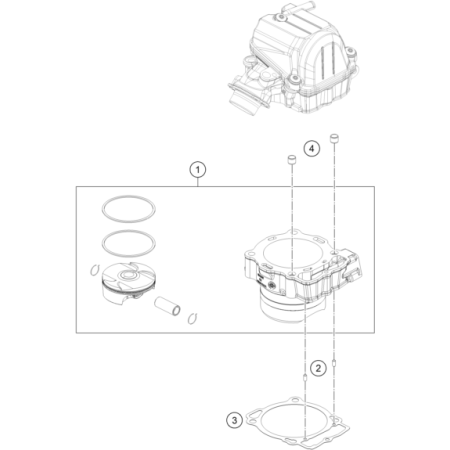 4
1
2
3