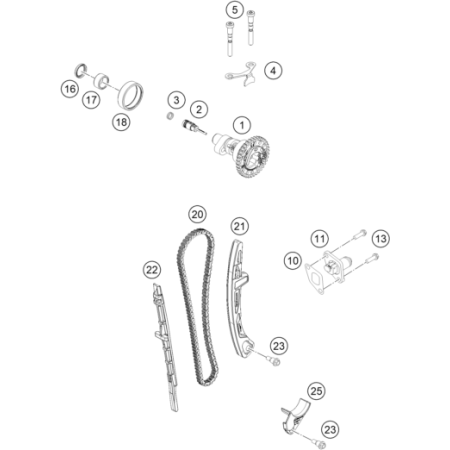 5
4
16
17
18
3
2
1
20
21
11
13
10
22
23
25
23