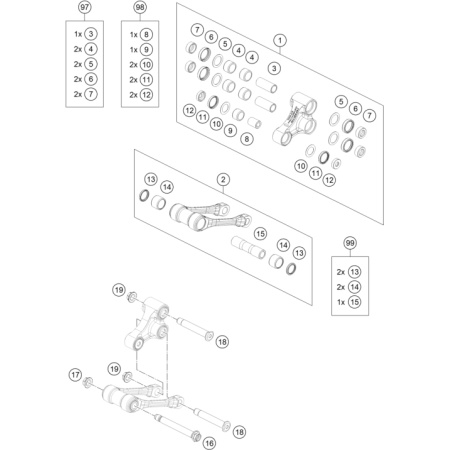 97
1x 3
2x 4
2x 5
2x 6
2x 7

98
1x 8
1x 9
2x 10
2x 11
2x 12

1
7 6 5 4 4
3
12 11 10 9 8
5 6 7
10 11 12

2
13 14
15
14 13

99
2x 13
2x 14
1x 15

19
18
17
19
18
16