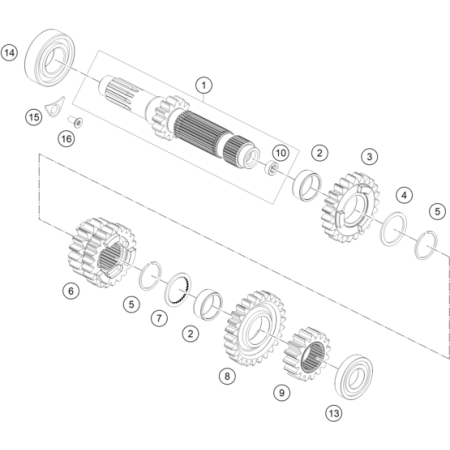 14
1
15
16
10
2
3
4
5
6
5
7
2
8
9
13