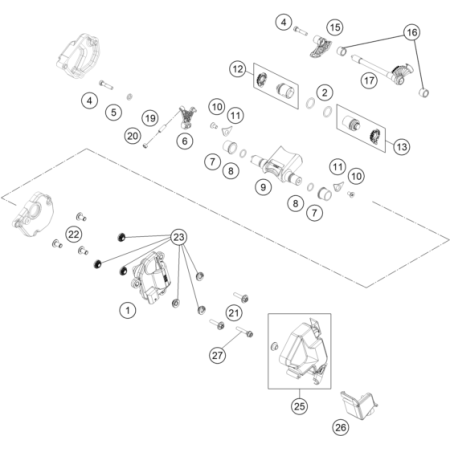 4
15
16
12
17
2
4
5
19
10
11
20
6
13
7
8
9
11
10
8
7
22
23
1
21
27
25
26