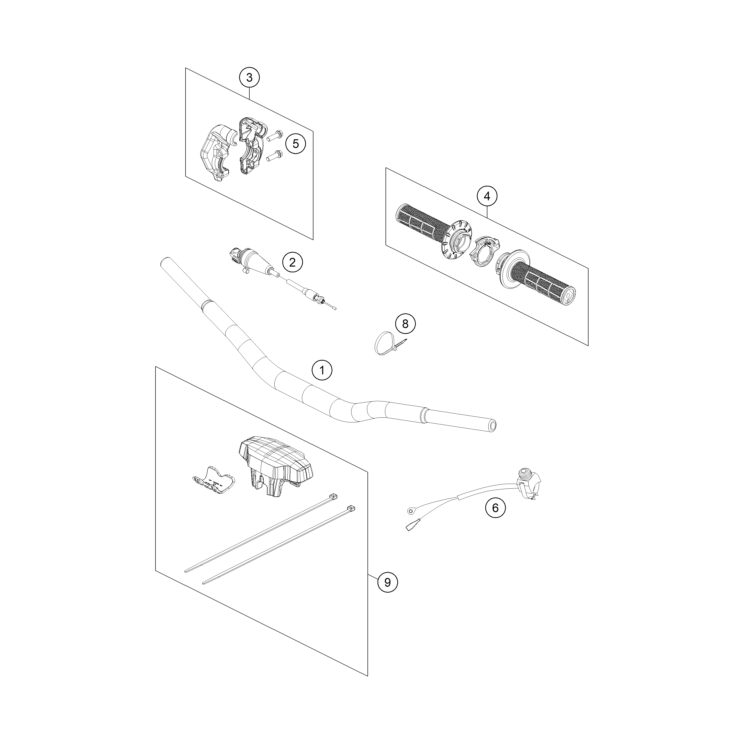 3
5
4
2
8
1
6
9