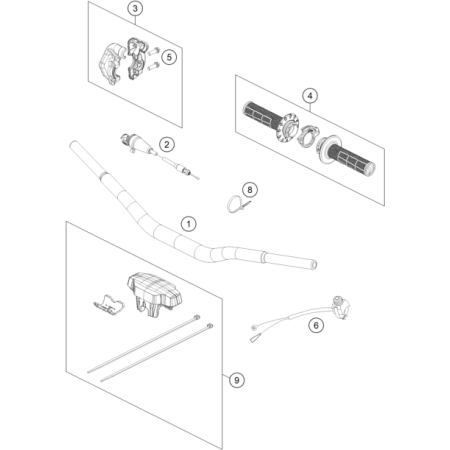 3
5
4
2
8
1
6
9