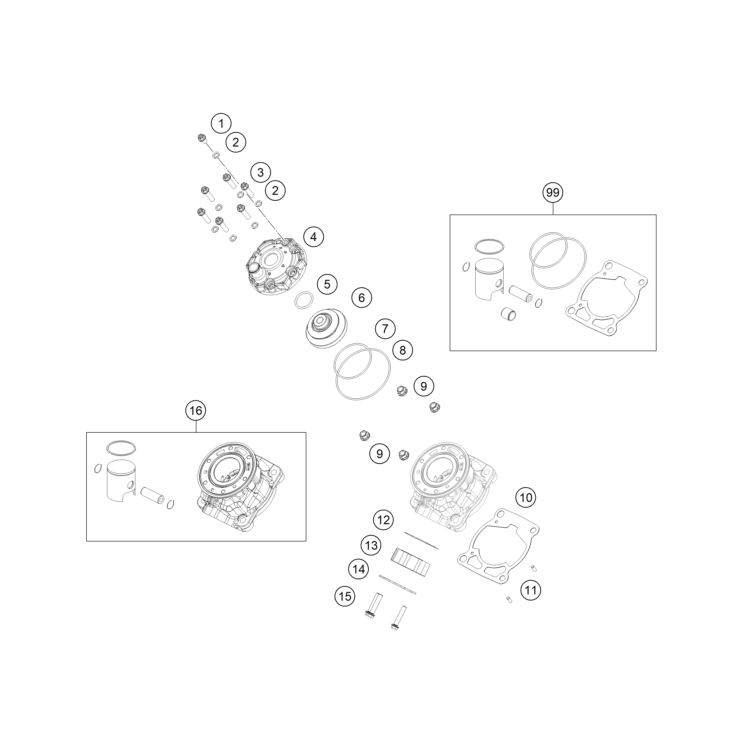 1
2
3
2
4
5
6
7
8
9
99
16
9
10
12
13
14
15
11