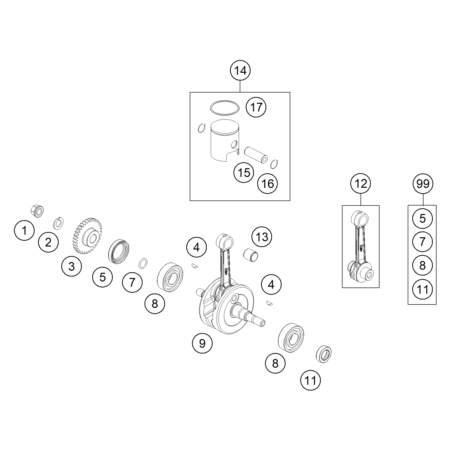 14
17
15
16
12
99
5
7
8
11
1
2
3
5
7
8
4
13
4
9
8
11