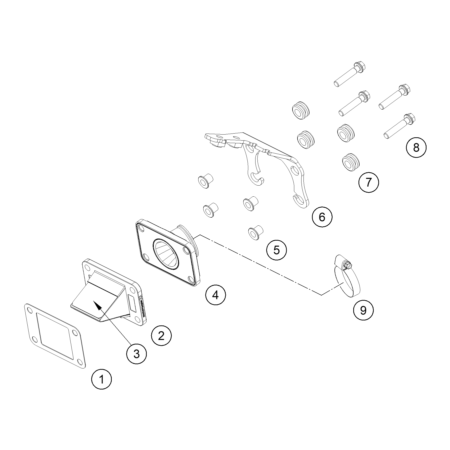 8
7
6
5
4
9
2
3
1