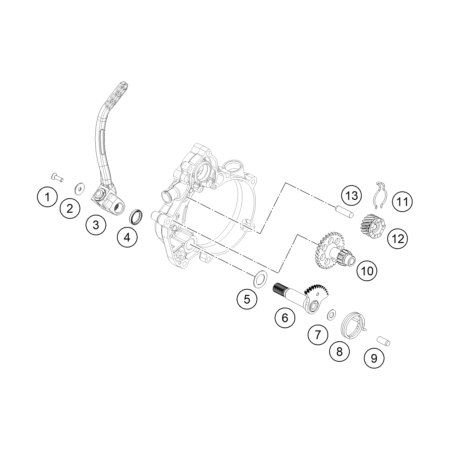 1
2
3
4
13
11
12
10
5
6
7
8
9