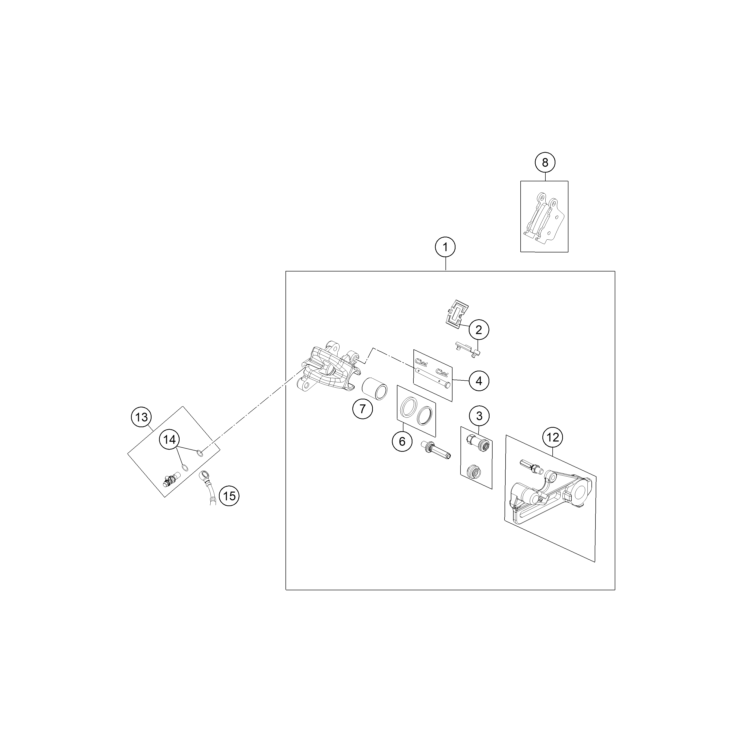 8
1
2
4
7
6
3
12
13
14
15