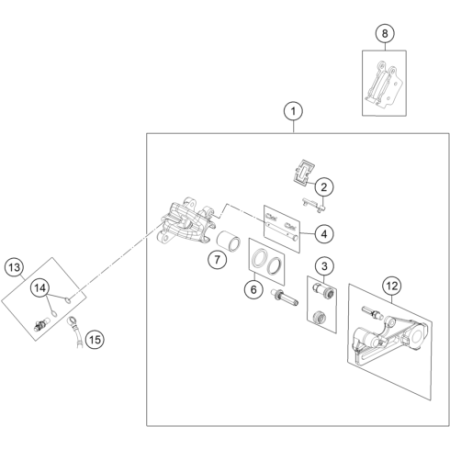 8
1
2
4
7
6
3
12
13
14
15