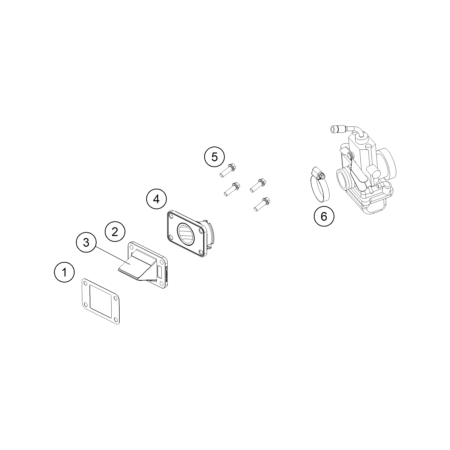 5
4
6
2
3
1