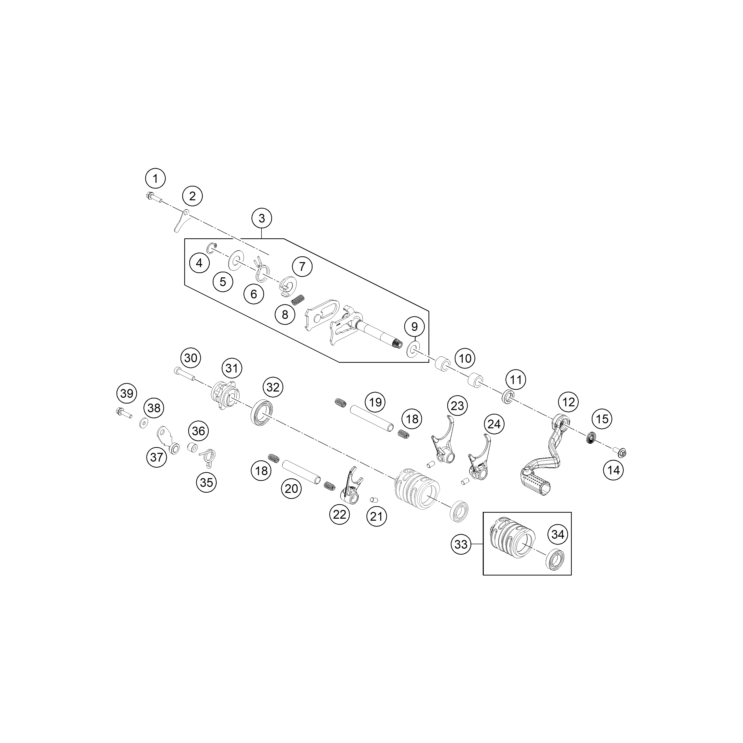 1
2
3
4
5
6
7
8
9
10
11
12
15
14
30
31
32
19
18
23
24
39
38
36
37
35
18
20
22
21
33
34