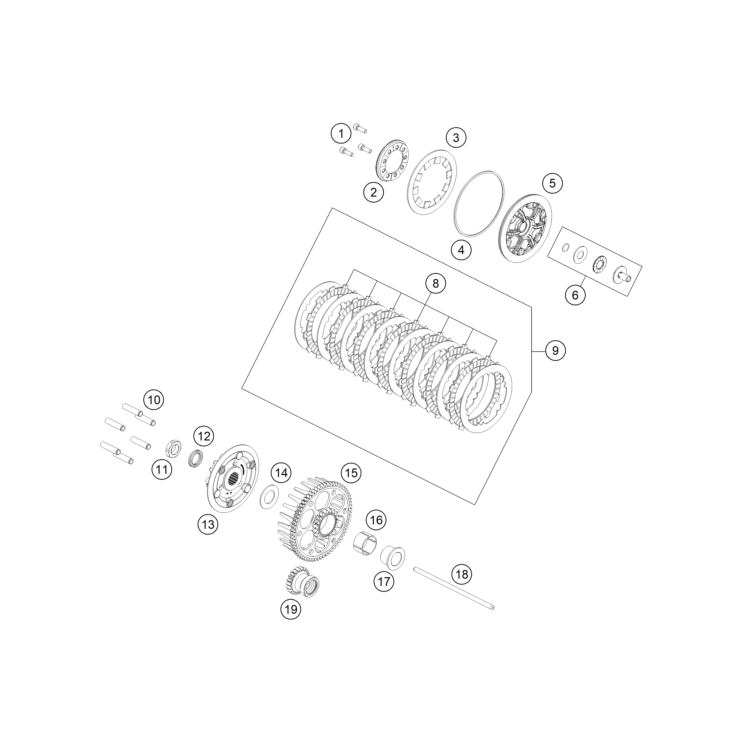 1
2
3
4
5
6
8
9
10
11
12
13
14
15
16
17
18
19