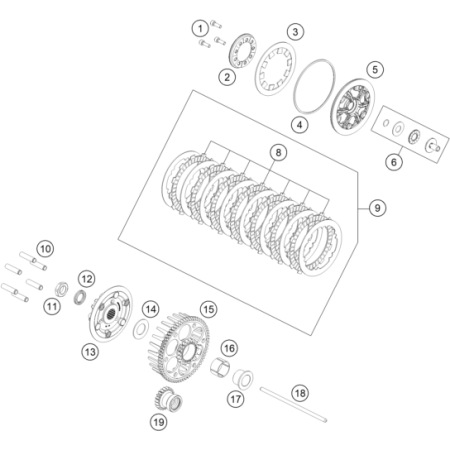 1
3
2
5
4
6
8
9
10
12
11
14
15
13
16
17
18
19