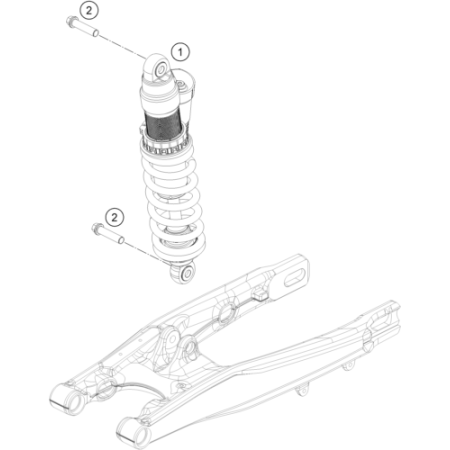 2
1
2