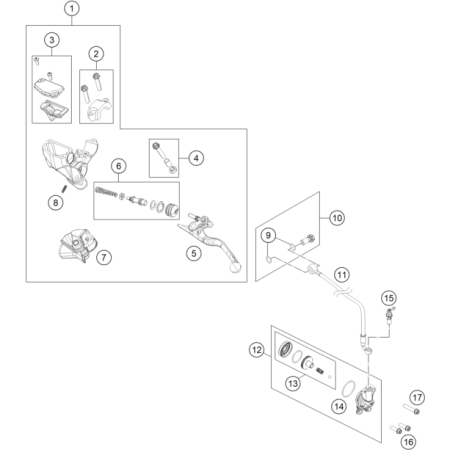 1
3
2
4
6
8
7
5
10
9
11
15
12
13
14
17
16