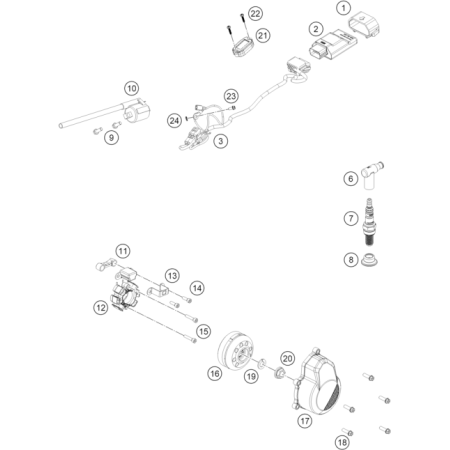 22
1
21
2
10
23
24
9
3
6
7
8
11
13
14
12
15
20
16
19
17
18