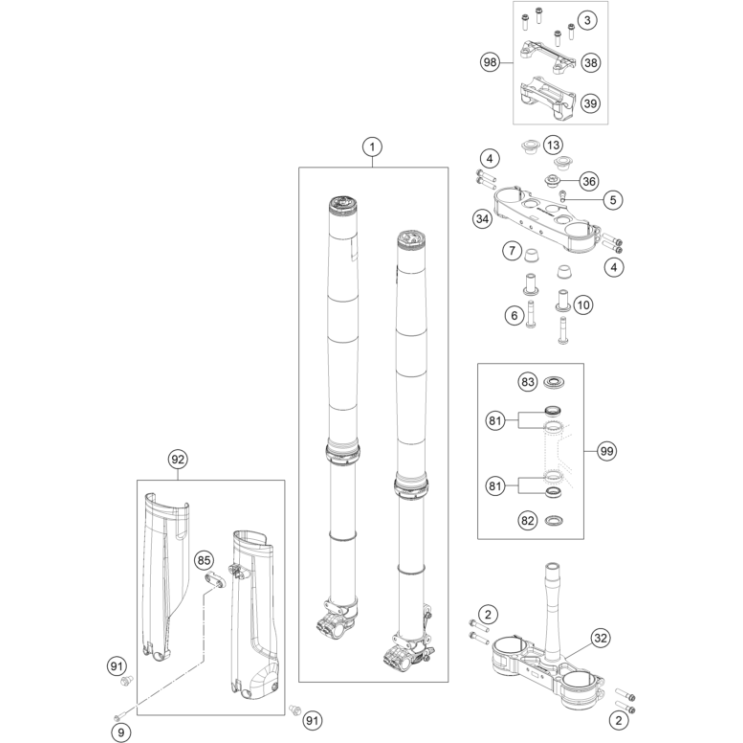 3
98
38
39
1
13
4
36
5
34
7
4
6
10
83
81
99
81
82
92
85
2
32
91
9
91
2