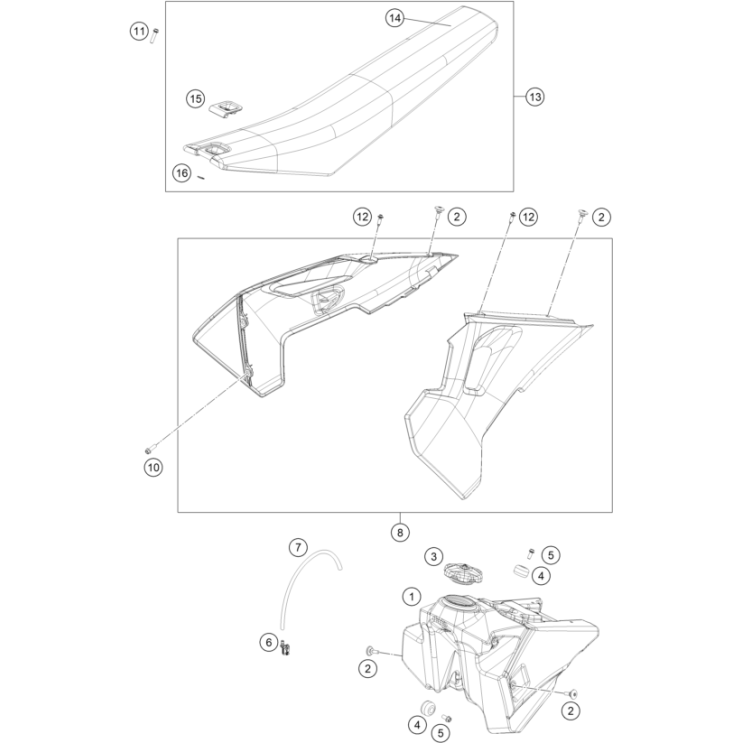 11
14
15
13
16
12
2
12
2
10
8
7
3
5
4
1
6
2
2
4
5