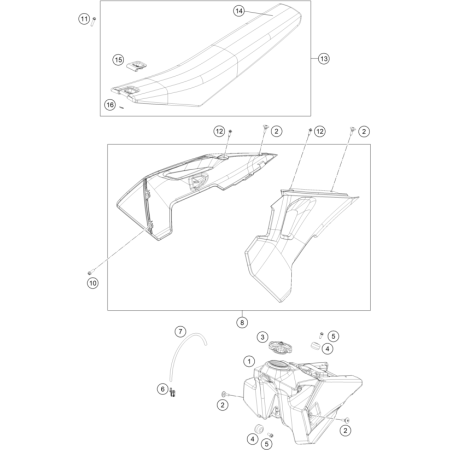 11
14
15
13
16
12
2
12
2
10
8
7
3
5
4
1
6
2
2
4
5