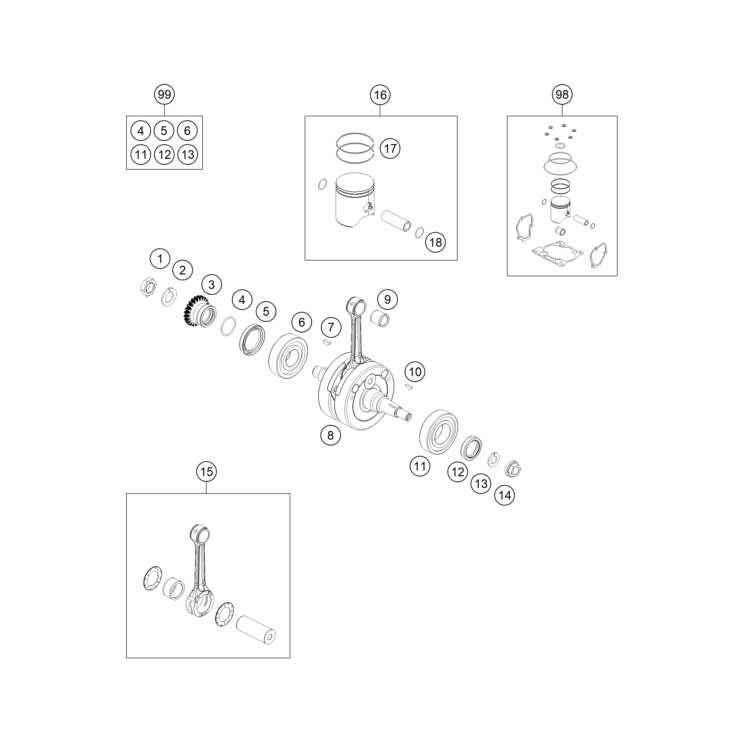 99
4 5 6
11 12 13

16
17
18

98

1
2
3
4
5
6
7
9
10
8
11
12
13
14

15