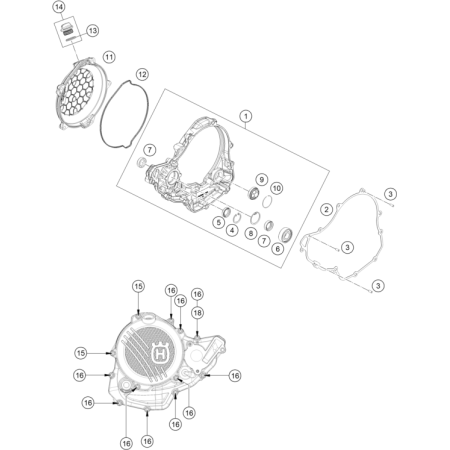 14
13
11
12
1
7
9
10
3
2
5
4
8
7
6
3
3
15
16
16
16
18
15
16
16
16
16
16
16
16