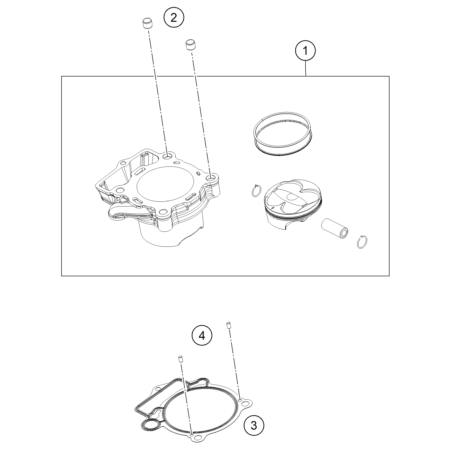 2
1
4
3