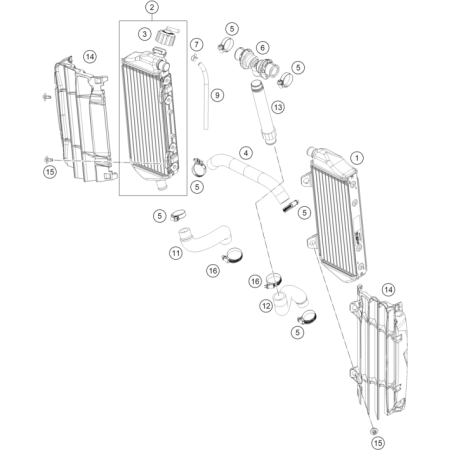 2
3
5
7
6
14
5
9
13
4
1
15
5
5
5
11
16
16
12
14
5
15