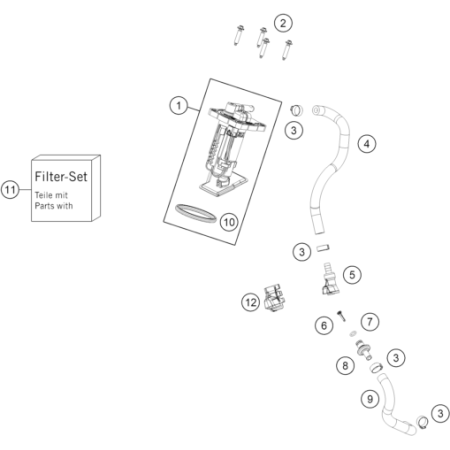 2

1

3

4

11

Filter-Set

Teile mit
Parts with

10

3

5

12

6

7

8

3

9

3