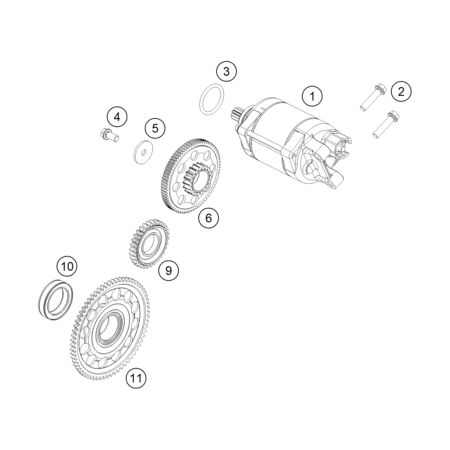 3
1
2
4
5
6
9
10
11