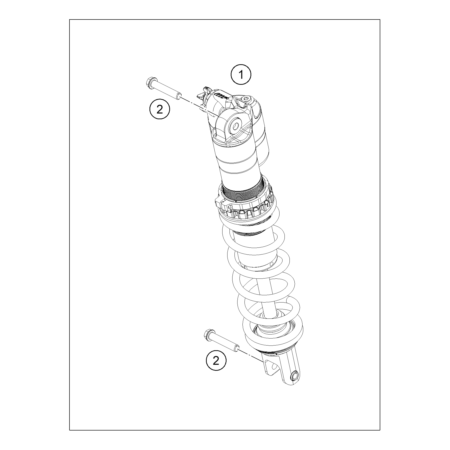 1

2

2