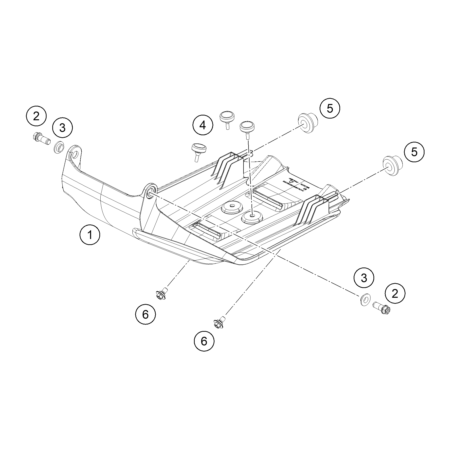 2
3
4
5
5
1
3
2
6
6